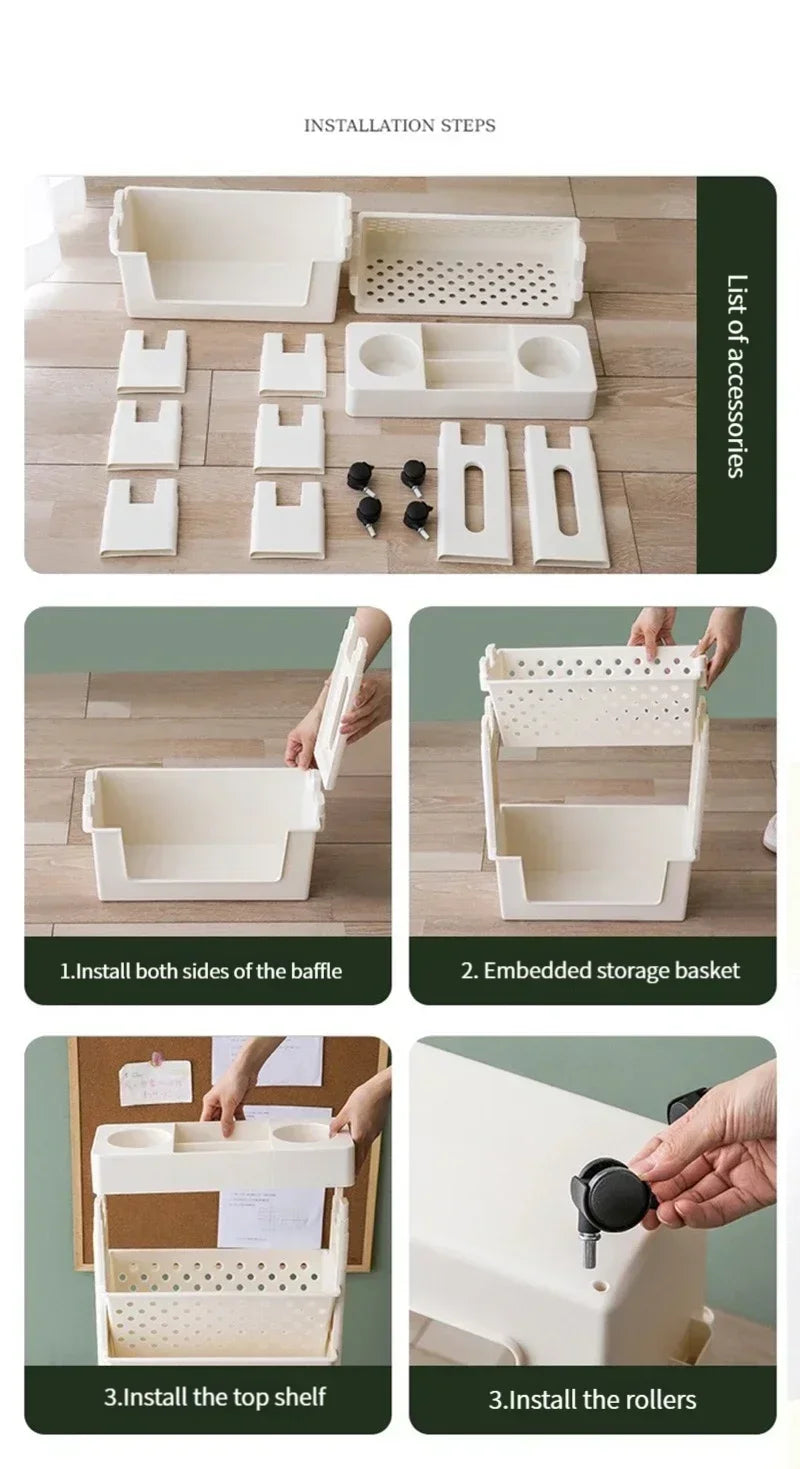 INSTALLATION STEPS

List of accessories

1.Install both sides of the baffle

2. Embedded storage basket

3.Install the top shelf

3.Install the rollers