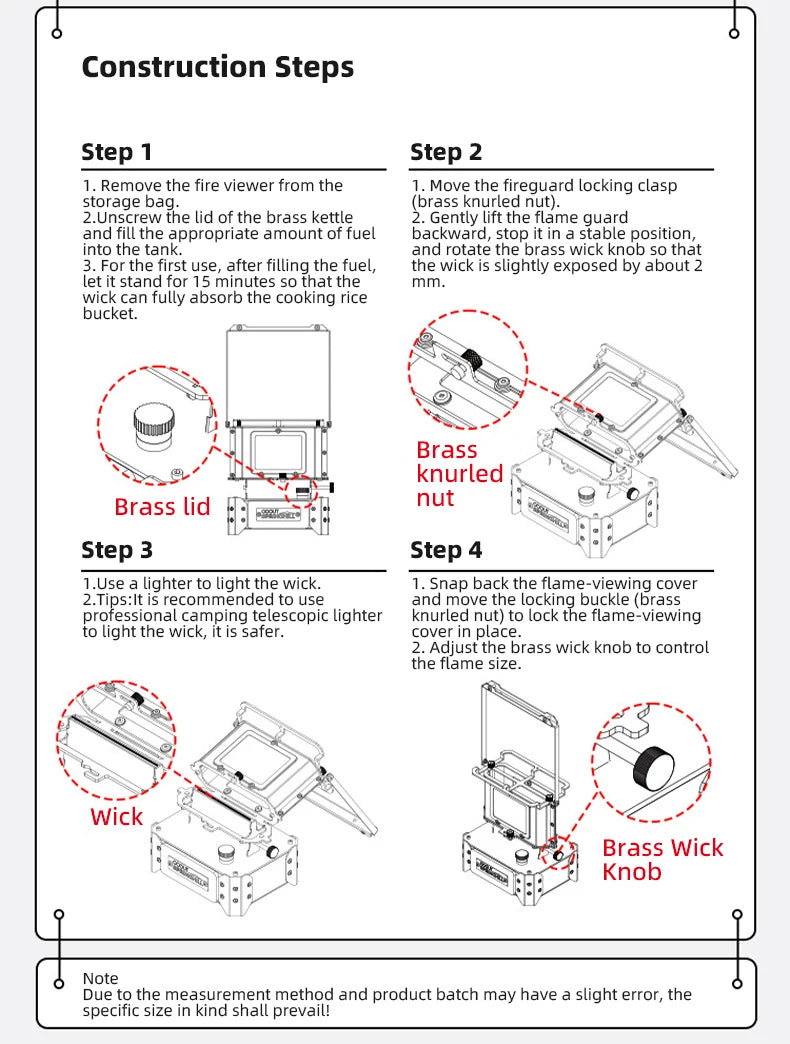 Construction Steps

Step 1

1. Remove the fire viewer from the storage bag.
2.Unscrew the lid of the brass kettle and fill the appropriate amount of fuel into the tank.
3. For the first use, after filling the fuel, let it stand for 15 minutes so that the wick can fully absorb the cooking rice bucket.

Brass lid

Step 2

1. Move the fireguard locking clasp (brass knurled nut).
2. Gently lift the flame guard backward, stop it in a stable position, and rotate the brass wick knob so that the wick is slightly exposed by about 2 mm.

Brass knurled nut

Step 3

1.Use a lighter to light the wick.
2.Tips:It is recommended to use professional camping telescopic lighter to light the wick, it is safer.

Wick

Step 4

1. Snap back the flame-viewing cover and move the locking buckle (brass knurled nut) to lock the flame-viewing cover in place.
2. Adjust the brass wick knob to control the flame size.

Brass Wick Knob

Note
Due to the measurement method and product batch may have a slight error, the specific size in kind shall prevail!